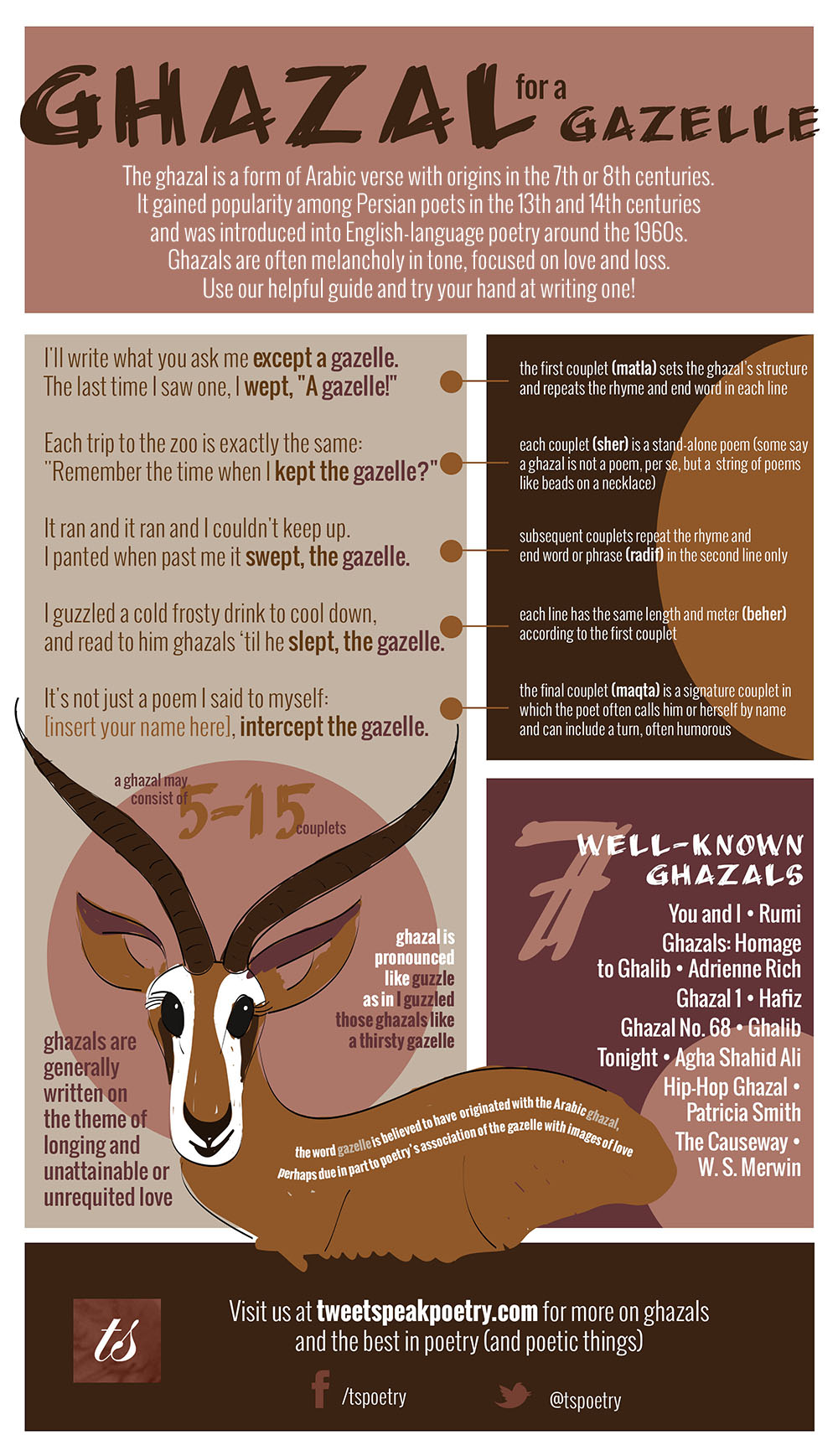 GHAZAL for a GAZELLE

The ghazal is a form of Arabic verse with origins in the 7th or 8th centuries. It gained popularity among Persian poets in the 13th and 14th centuries and was introduced into English-language poetry around the 1960s. Ghazals are often melancholy in tone, focused on love and loss. Use our helpful guide and try your hand at writing one!

I'll write what you ask me except a gazelle. The last time I saw one, I wept, "A gazelle!"

Each trip to the zoo is exactly the same: "Remember the time when I kept the gazelle?"

It ran and it ran and I couldn't keep up. I panted when past me it swept, the gazelle.

I guzzled a cold frosty drink to cool down, and read to him ghazals 'til he slept, the gazelle.

It's not just a poem I said to myself: [insert your name here], intercept the gazelle.

the first couplet (matla) sets the ghazal's structure and repeats the rhyme and end word in each line

each couplet (sher) is a stand-alone poem (some say a ghazal is not a poem, per se, but a string of poems like beads on a necklace)

subsequent couplets repeat the rhyme and end word or phrase (radif) in the second line only

each line has the same length and meter (beher) according to the first couplet

the final couplet (maqta) is a signature couplet in which the poet often calls him or herself by name and can include a turn, often humorous

a ghazal may consist of 5-15 couplets

ghazal is pronounced like guzzle as in I guzzled those ghazals like a thirsty gazelle

ghazals are generally written on the theme of longing and unattainable or unrequited love

the word gazelle is believed to have originated with the Arabic ghazal, perhaps due in part to poetry's association of the gazelle with images of love

7 WELL-KNOWN GHAZALS

You and I • Rumi
Ghazals: Homage to Ghalib • Adrienne Rich
Ghazal 1 • Hafiz
Ghazal No. 68 • Ghalib
Tonight • Agha Shahid Ali
Hip-Hop Ghazal • Patricia Smith
The Causeway • W. S. Merwin

ts

Visit us at tweetspeakpoetry.com for more on ghazals and the best in poetry (and poetic things)

/tspoetry

@tspoetry